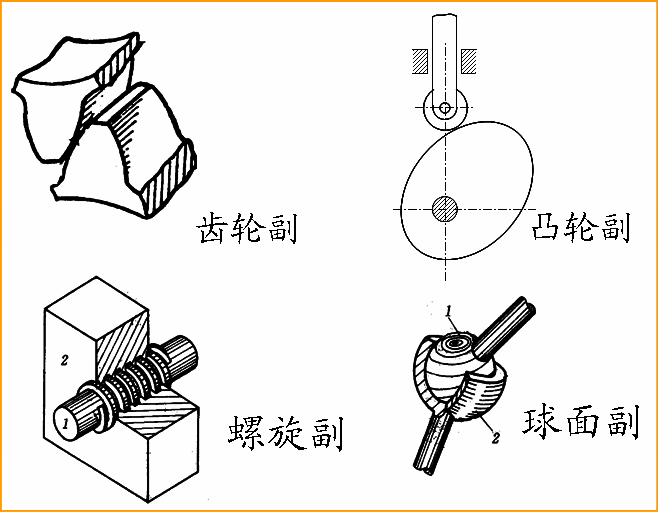 齿轮副

凸轮副

2

1

螺旋副

1

2

球面副