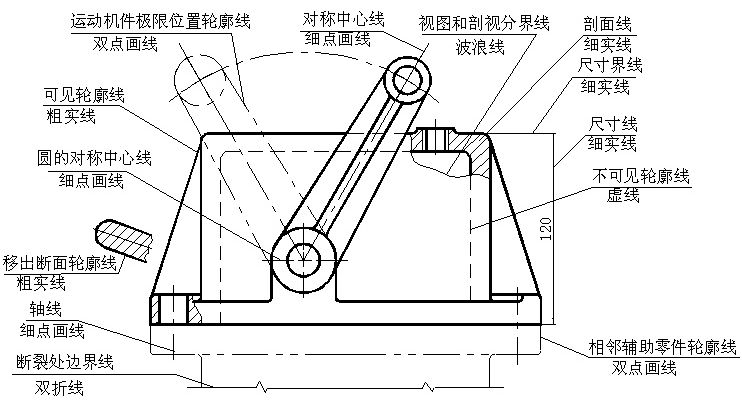 运动机件极限位置轮廓线
双点画线

对称中心线
细点画线

视图和剖视分界线
波浪线

剖面线
细实线

尺寸界线
细实线

可见轮廓线
粗实线

尺寸线
细实线

圆的对称中心线
细点画线

不可见轮廓线
虚线

120

移出断面轮廓线
粗实线

轴线
细点画线

相邻辅助零件轮廓线
双点画线

断裂处边界线
双折线