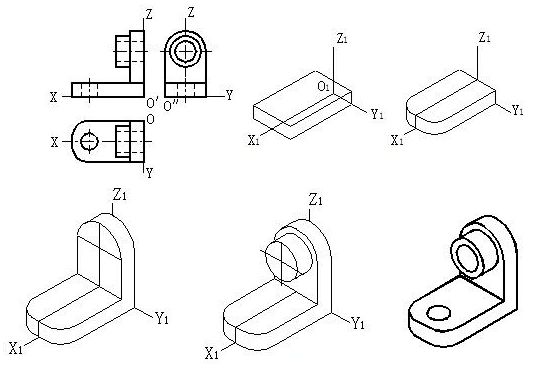 Z
Z
X
O′
O″
Y
O
X
Y
$Z_1$
$O_1$
$Y_1$
$X_1$
$Z_1$
$Y_1$
$X_1$
$Z_1$
$Y_1$
$X_1$
$Z_1$
$Y_1$
$X_1$