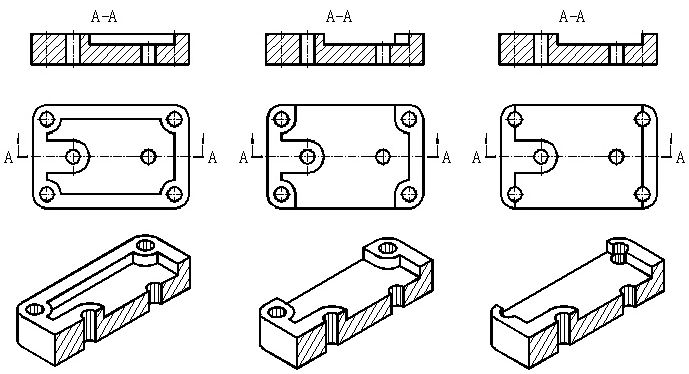 A-A

A-A

A-A

A A

A A

A A